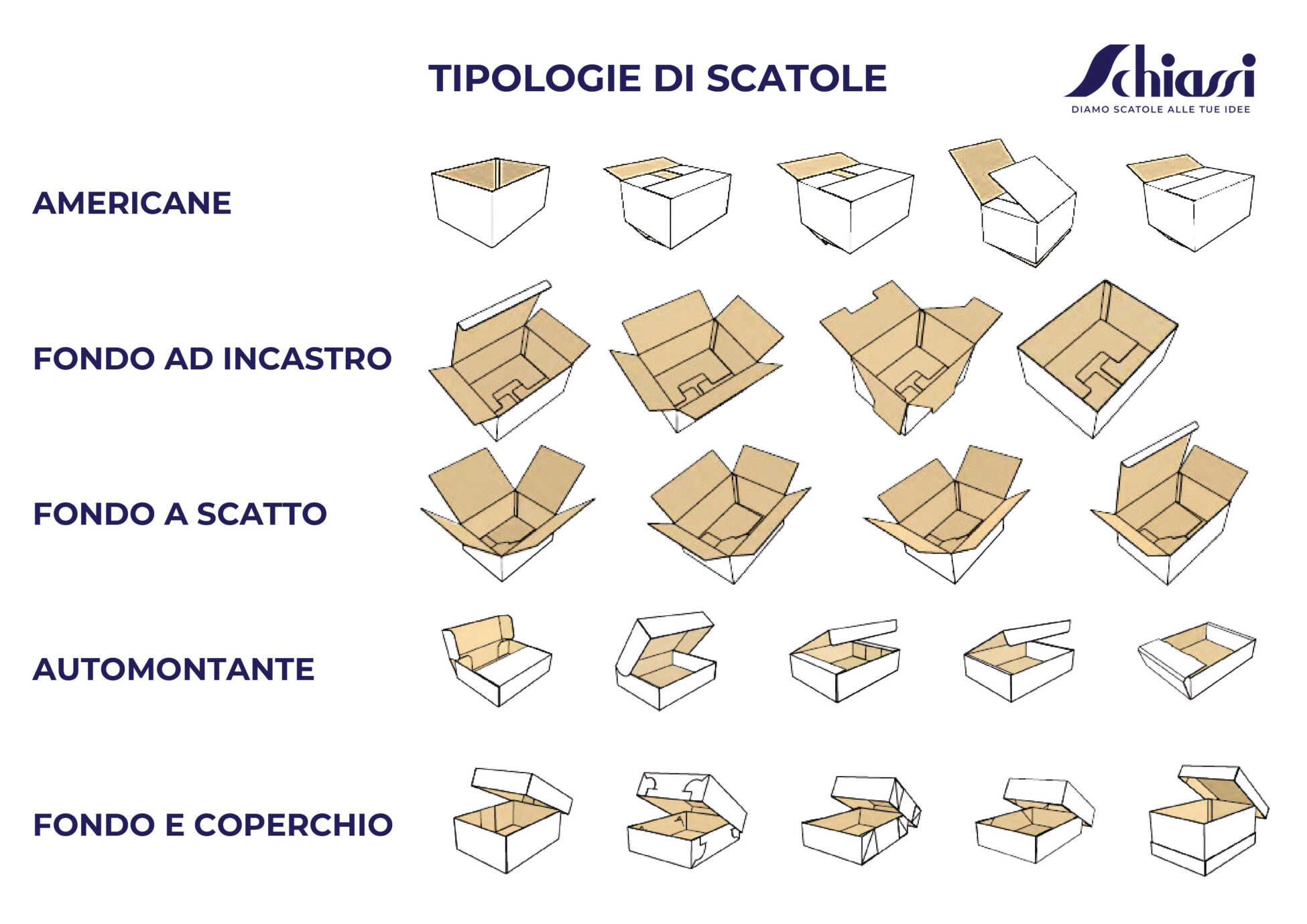 TIPOLOGIE DI SCATOLE

Schiassi
DIAMO SCATOLE ALLE TUE IDEE

AMERICANE

FONDO AD INCASTRO

FONDO A SCATTO

AUTOMONTANTE

FONDO E COPERCHIO